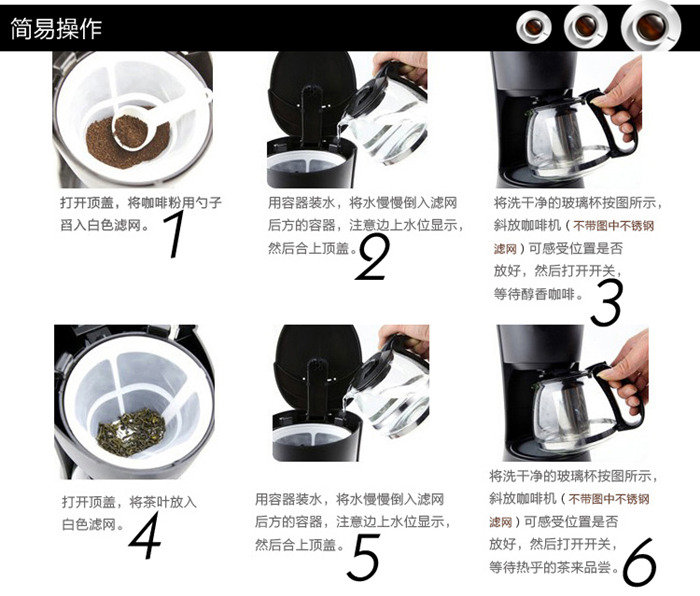 简易操作

打开顶盖，将咖啡粉用勺子舀入白色滤网。1

用容器装水，将水慢慢倒入滤网后方的容器，注意边上水位显示，然后合上顶盖。2

将洗干净的玻璃杯按图所示，斜放咖啡机（不带图中不锈钢滤网）可感受位置是否放好，然后打开开关，等待醇香咖啡。3

打开顶盖，将茶叶放入白色滤网。4

用容器装水，将水慢慢倒入滤网后方的容器，注意边上水位显示，然后合上顶盖。5

将洗干净的玻璃杯按图所示，斜放咖啡机（不带图中不锈钢滤网）可感受位置是否放好，然后打开开关，等待热乎的茶来品尝。6