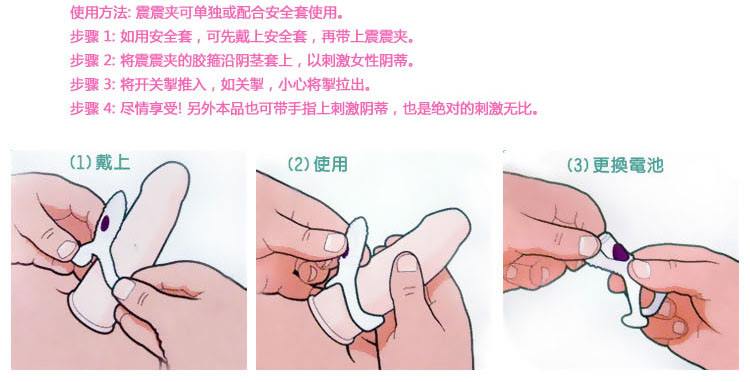 使用方法: 震震夹可单独或配合安全套使用。
步骤 1: 如用安全套，可先戴上安全套，再带上震震夹。
步骤 2: 将震震夹的胶箍沿阴茎套上，以刺激女性阴蒂。
步骤 3: 将开关掣推入，如关掣，小心将掣拉出。
步骤 4: 尽情享受! 另外本品也可带手指上刺激阴蒂，也是绝对的刺激无比。

(1) 戴上

(2) 使用

(3) 更換電池