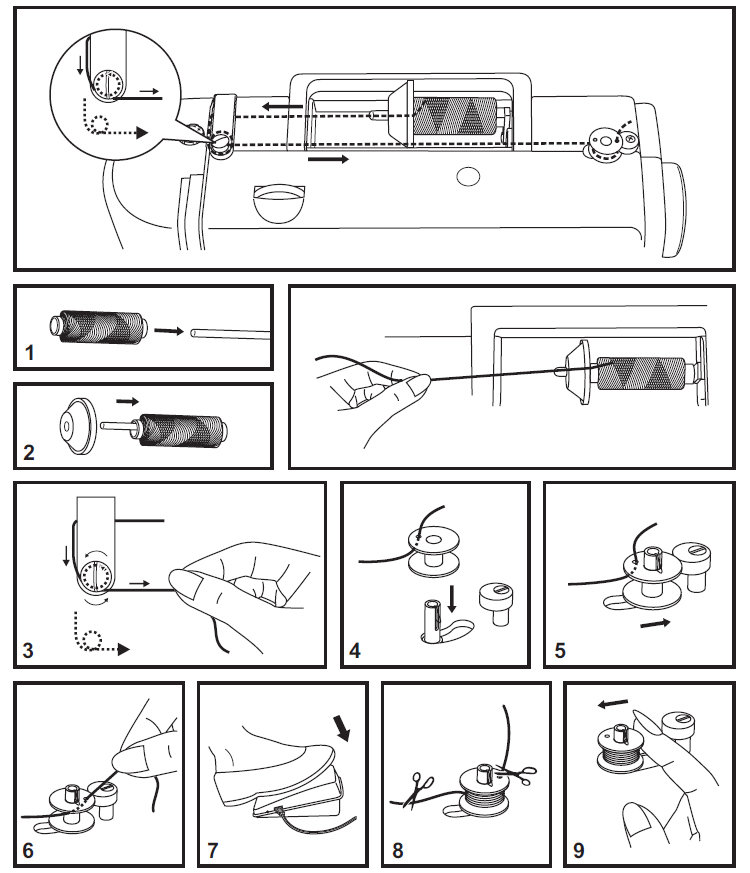 1
2
3
4
5
6
7
8
9