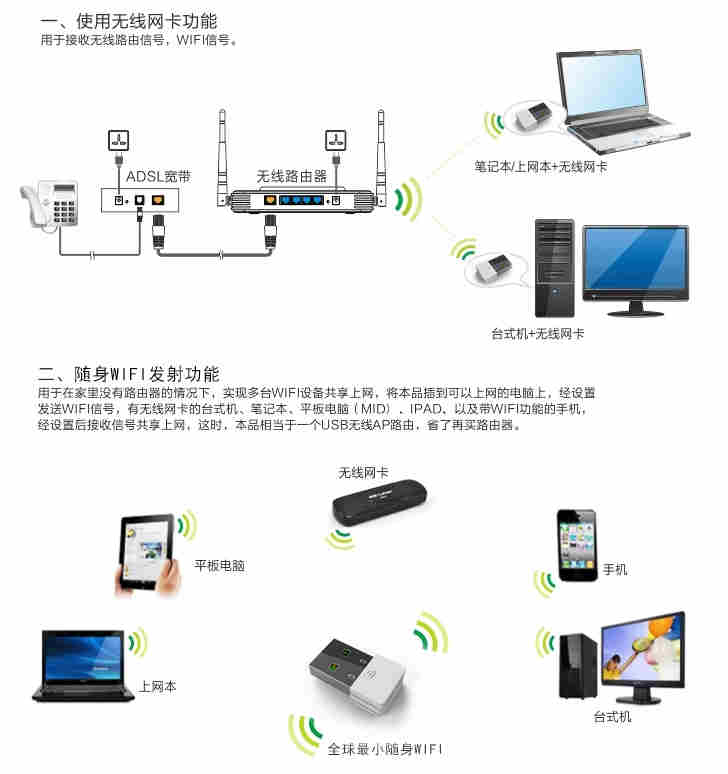 一、使用无线网卡功能
用于接收无线路由信号，WIFI信号。

ADSL宽带

无线路由器

笔记本/上网本+无线网卡

台式机+无线网卡

二、随身WIFI发射功能
用于在家里没有路由器的情况下，实现多台WIFI设备共享上网，将本品插到可以上网的电脑上，经设置发送WIFI信号，有无线网卡的台式机、笔记本、平板电脑（MID）、IPAD、以及带WIFI功能的手机，经设置后接收信号共享上网，这时，本品相当于一个USB无线AP路由，省了再买路由器。

无线网卡

平板电脑

手机

上网本

台式机

全球最小随身WIFI