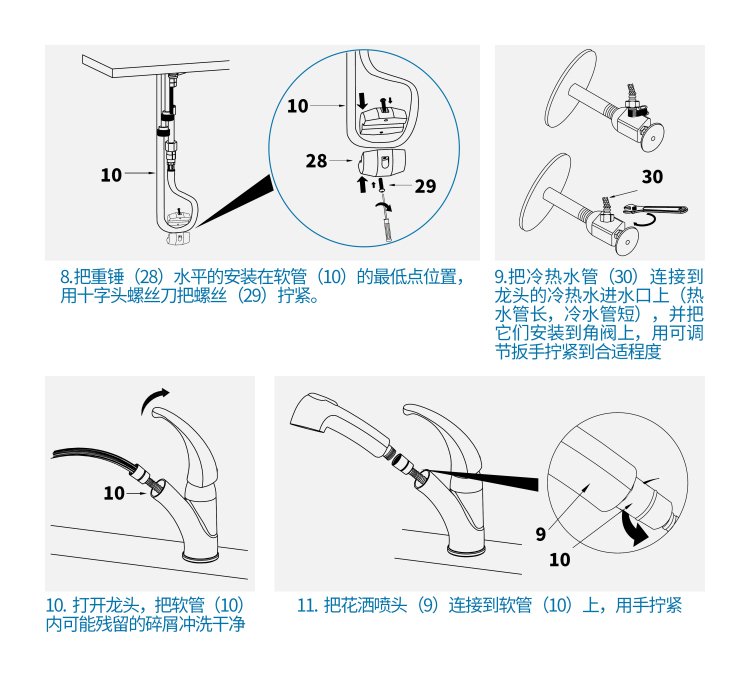 10

10

28

29

8.把重锤（28）水平的安装在软管（10）的最低点位置，用十字头螺丝刀把螺丝（29）拧紧。

30

9.把冷热水管（30）连接到龙头的冷热水进水口上（热水管长，冷水管短），并把它们安装到角阀上，用可调节扳手拧紧到合适程度

10

10. 打开龙头，把软管（10）内可能残留的碎屑冲洗干净

9

10

11. 把花洒喷头（9）连接到软管（10）上，用手拧紧