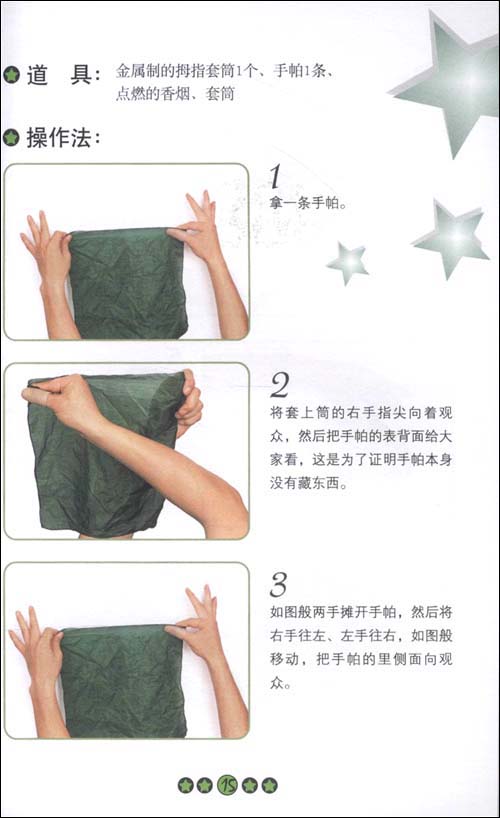 道　具：金属制的拇指套筒1个、手帕1条、点燃的香烟、套筒

操作法：

1
拿一条手帕。

2
将套上筒的右手指尖向着观众，然后把手帕的表背面给大家看，这是为了证明手帕本身没有藏东西。

3
如图般两手摊开手帕，然后将右手往左、左手往右，如图般移动，把手帕的里侧面向观众。

15